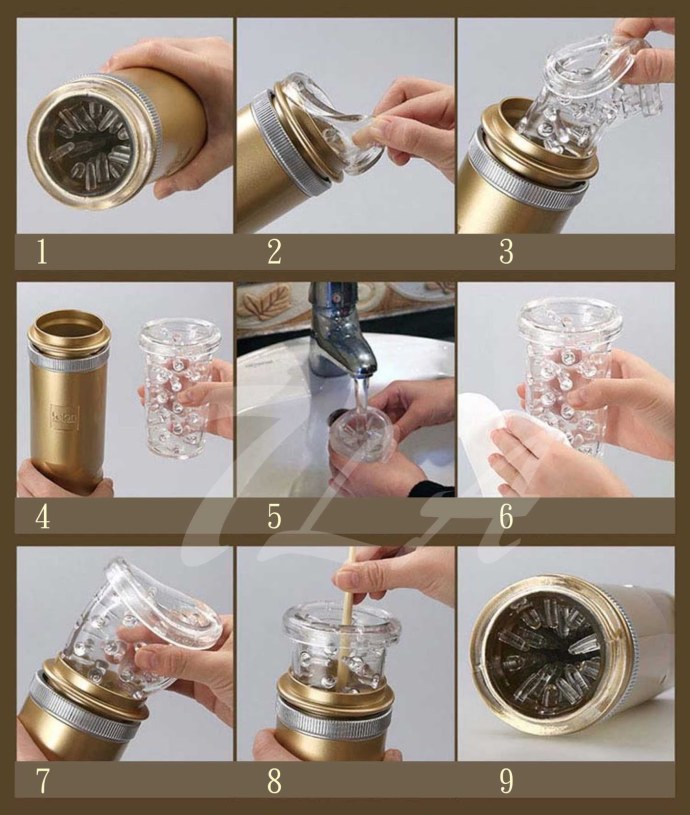 1
2
3
4
5
6
7
8
9