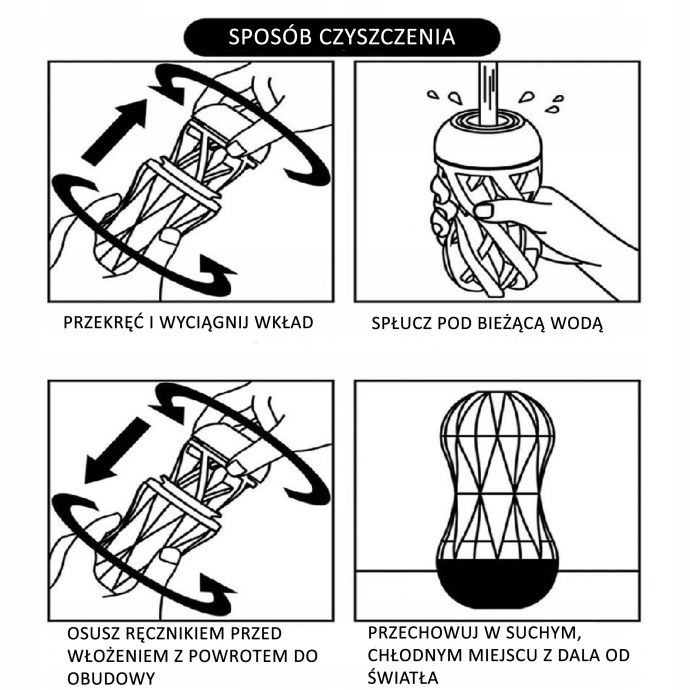 SPOSÓB CZYSZCZENIA

PRZEKRĘĆ I WYCIĄGNIJ WKŁAD

SPŁUCZ POD BIEŻĄCĄ WODĄ

OSUSZ RĘCZNIKIEM PRZED WŁOŻENIEM Z POWROTEM DO OBUDOWY

PRZECHOWUJ W SUCHYM, CHŁODNYM MIEJSCU Z DALA OD ŚWIATŁA