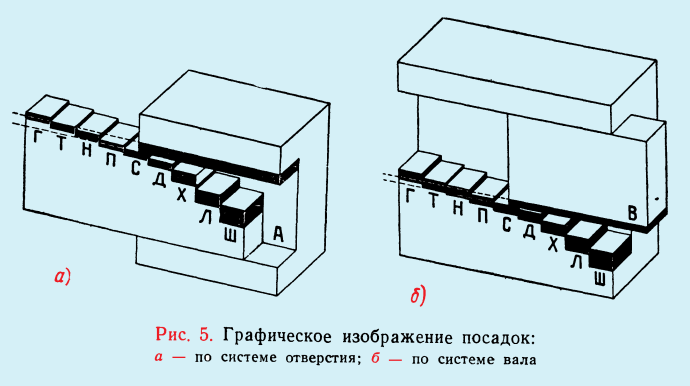 Г Т Н П С Д Х Л Ш А

а)

Г Т Н П С Д Х Л Ш В

б)

Рис. 5. Графическое изображение посадок:
а — по системе отверстия; б — по системе вала