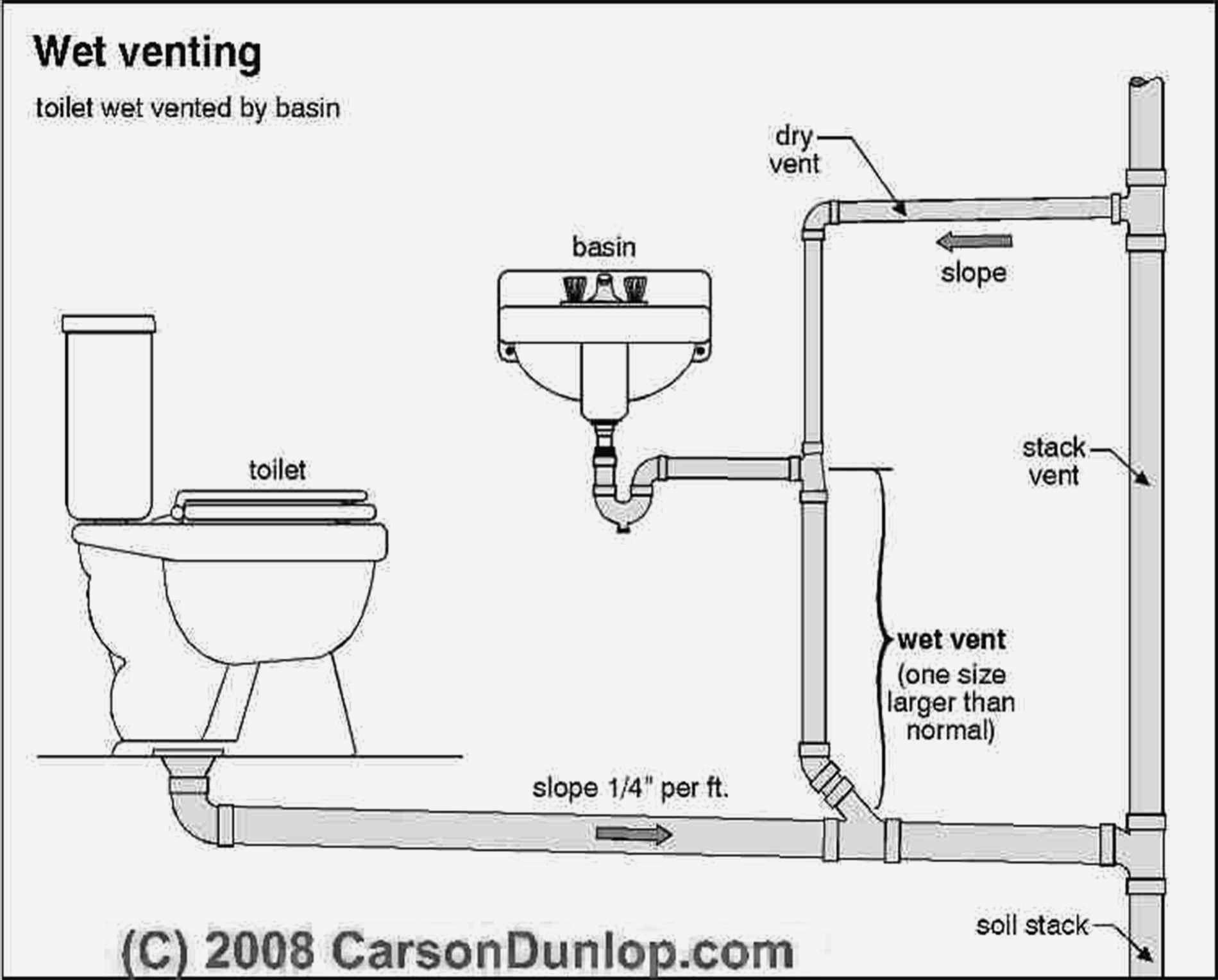 Wet venting

toilet wet vented by basin

dry vent

basin

slope

toilet

stack vent

wet vent (one size larger than normal)

slope 1/4" per ft.

soil stack

(C) 2008 CarsonDunlop.com