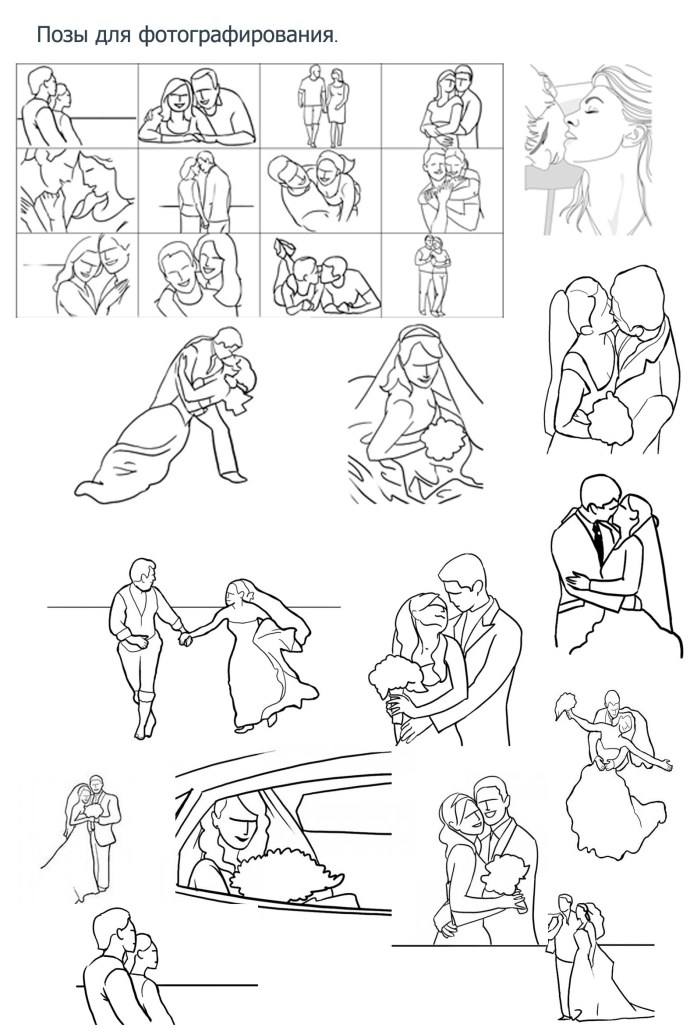 Позы для фотографирования.