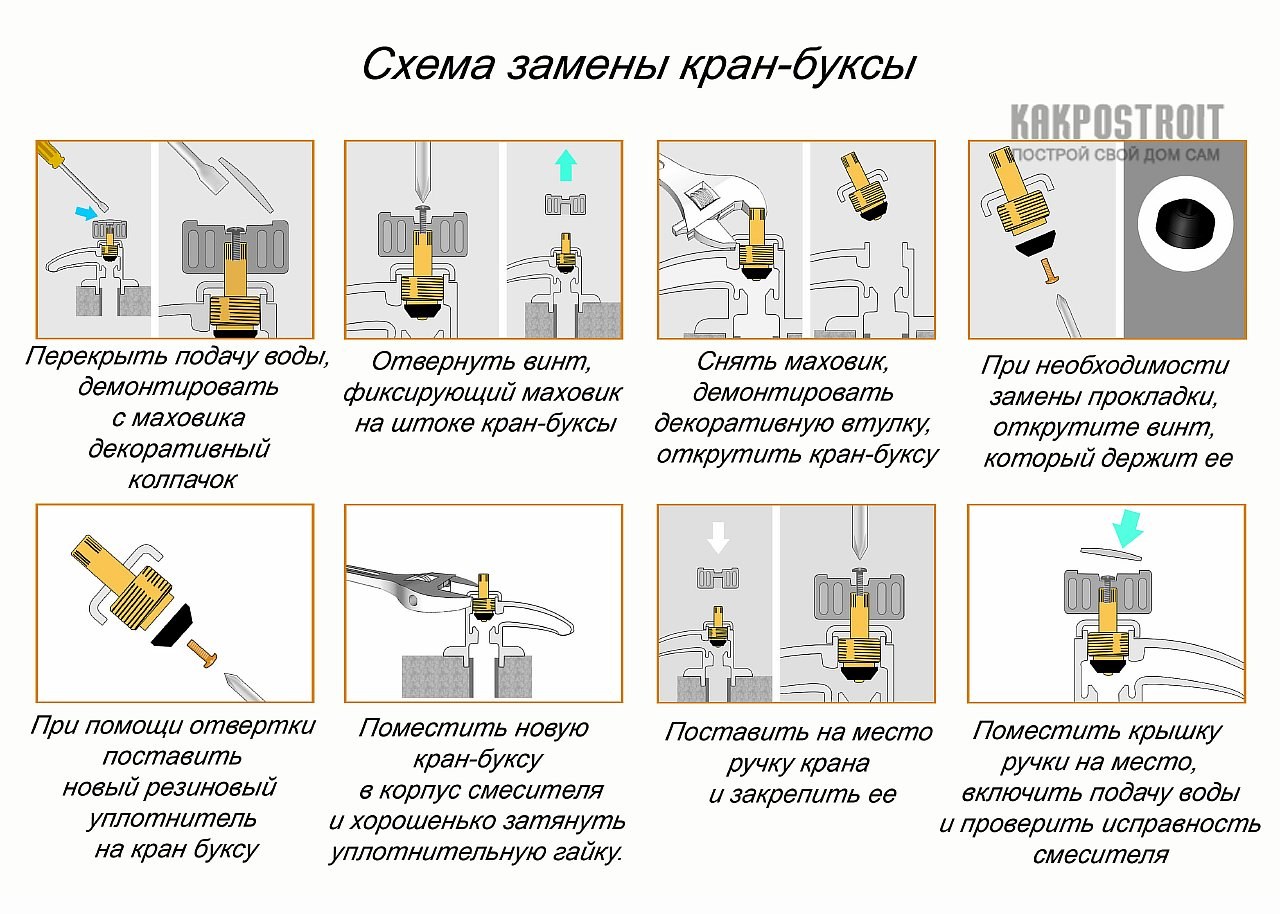 Схема замены кран-буксы

KAKPOSTROIT
ПОСТРОЙ СВОЙ ДОМ САМ

Перекрыть подачу воды, демонтировать с маховика декоративный колпачок

Отвернуть винт, фиксирующий маховик на штоке кран-буксы

Снять маховик, демонтировать декоративную втулку, открутить кран-буксу

При необходимости замены прокладки, открутите винт, который держит ее

При помощи отвертки поставить новый резиновый уплотнитель на кран буксу

Поместить новую кран-буксу в корпус смесителя и хорошенько затянуть уплотнительную гайку.

Поставить на место ручку крана и закрепить ее

Поместить крышку ручки на место, включить подачу воды и проверить исправность смесителя