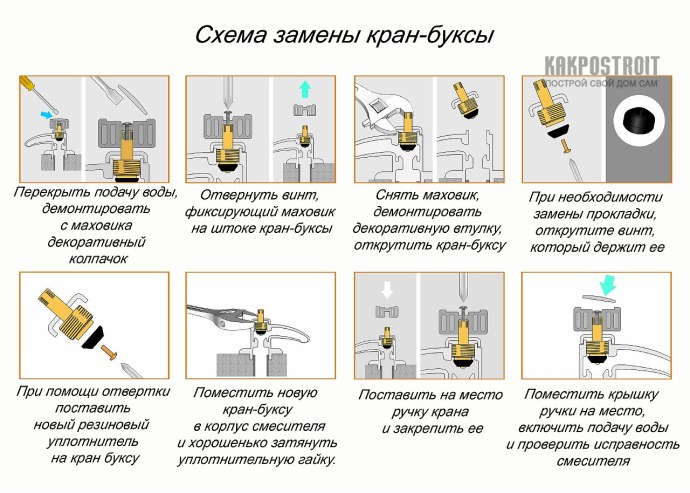 Схема замены кран-буксы

KAKPOSTROIT
ПОСТРОЙ СВОЙ ДОМ САМ

Перекрыть подачу воды, демонтировать с маховика декоративный колпачок

Отвернуть винт, фиксирующий маховик на штоке кран-буксы

Снять маховик, демонтировать декоративную втулку, открутить кран-буксу

При необходимости замены прокладки, открутите винт, который держит ее

При помощи отвертки поставить новый резиновый уплотнитель на кран буксу

Поместить новую кран-буксу в корпус смесителя и хорошенько затянуть уплотнительную гайку.

Поставить на место ручку крана и закрепить ее

Поместить крышку ручки на место, включить подачу воды и проверить исправность смесителя