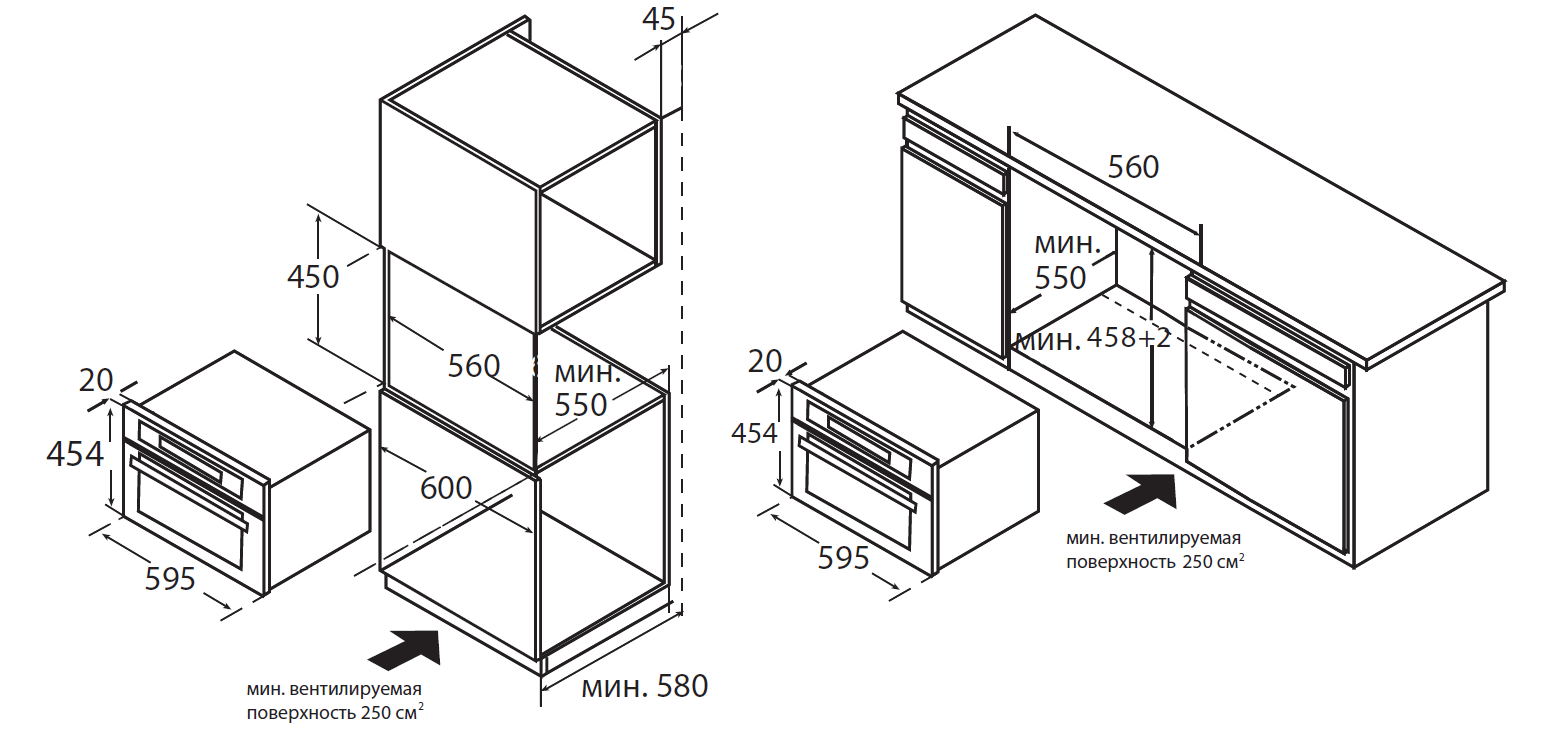 45

450

560

мин. 550

600

20

454

595

мин. 580

мин. вентилируемая поверхность 250 см$^2$

560

мин. 550

мин. 458+2

20

454

595

мин. вентилируемая поверхность 250 см$^2$