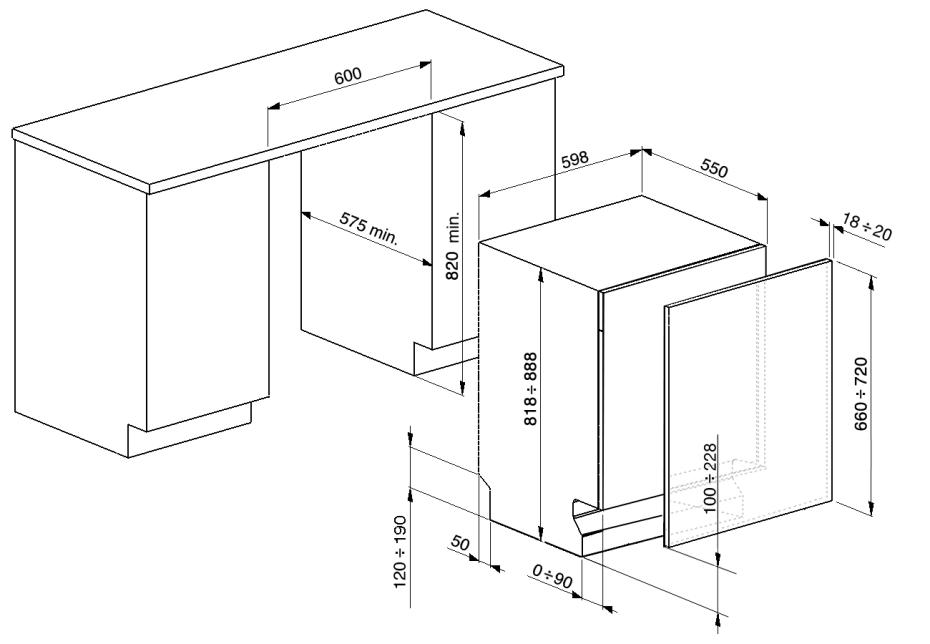 600

575 min.

820 min.

598

550

18 ÷ 20

818 ÷ 888

660 ÷ 720

100 ÷ 228

120 ÷ 190

50

0 ÷ 90