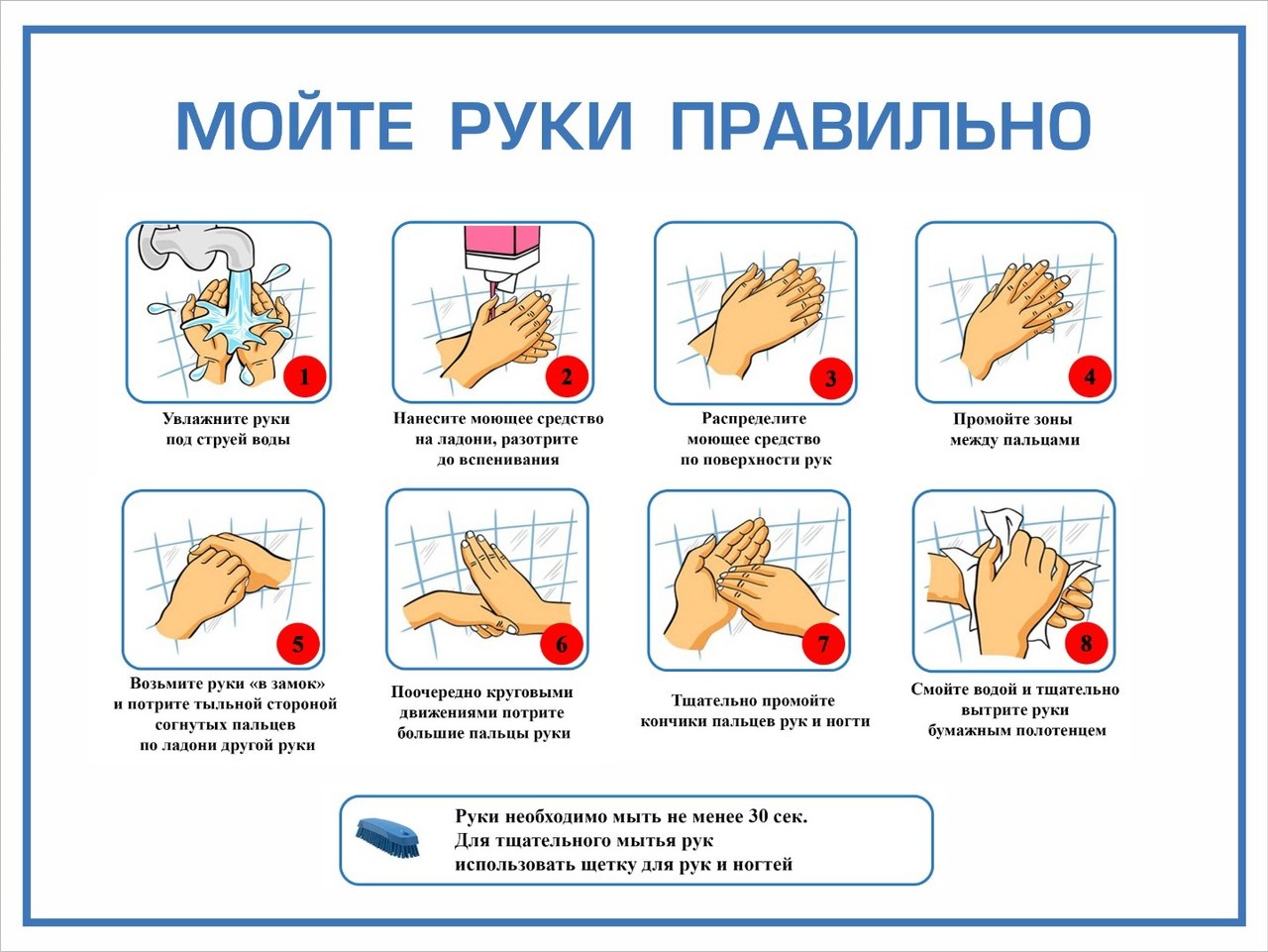 МОЙТЕ РУКИ ПРАВИЛЬНО

1
Увлажните руки под струей воды

2
Нанесите моющее средство на ладони, разотрите до вспенивания

3
Распределите моющее средство по поверхности рук

4
Промойте зоны между пальцами

5
Возьмите руки «в замок» и потрите тыльной стороной согнутых пальцев по ладони другой руки

6
Поочередно круговыми движениями потрите большие пальцы руки

7
Тщательно промойте кончики пальцев рук и ногти

8
Смойте водой и тщательно вытрите руки бумажным полотенцем

Руки необходимо мыть не менее 30 сек.
Для тщательного мытья рук использовать щетку для рук и ногтей