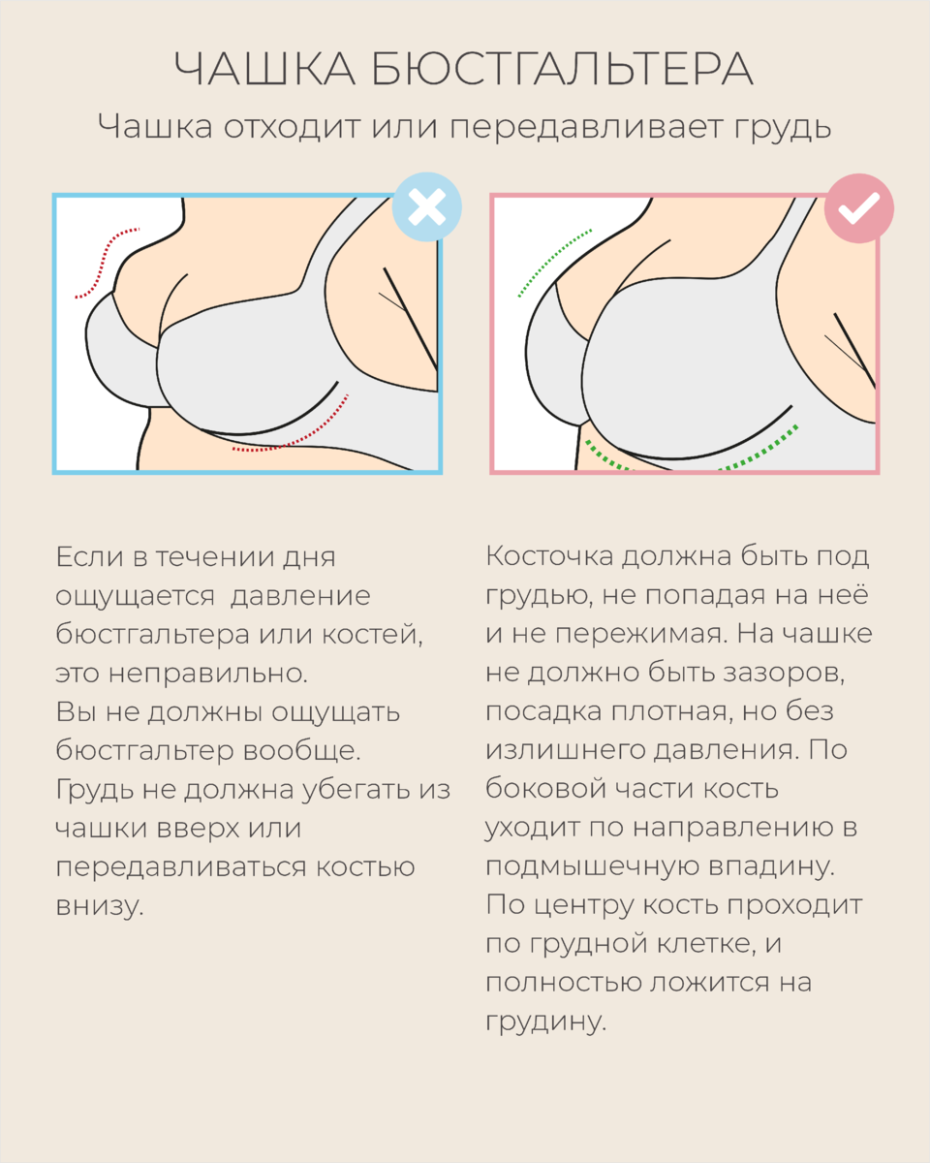 ЧАШКА БЮСТГАЛЬТЕРА
Чашка отходит или передавливает грудь

Если в течении дня ощущается  давление бюстгальтера или костей, это неправильно.
Вы не должны ощущать бюстгальтер вообще.
Грудь не должна убегать из чашки вверх или передавливаться костью внизу.

Косточка должна быть под грудью, не попадая на неё и не пережимая. На чашке не должно быть зазоров, посадка плотная, но без излишнего давления. По боковой части кость уходит по направлению в подмышечную впадину.
По центру кость проходит по грудной клетке, и полностью ложится на грудину.