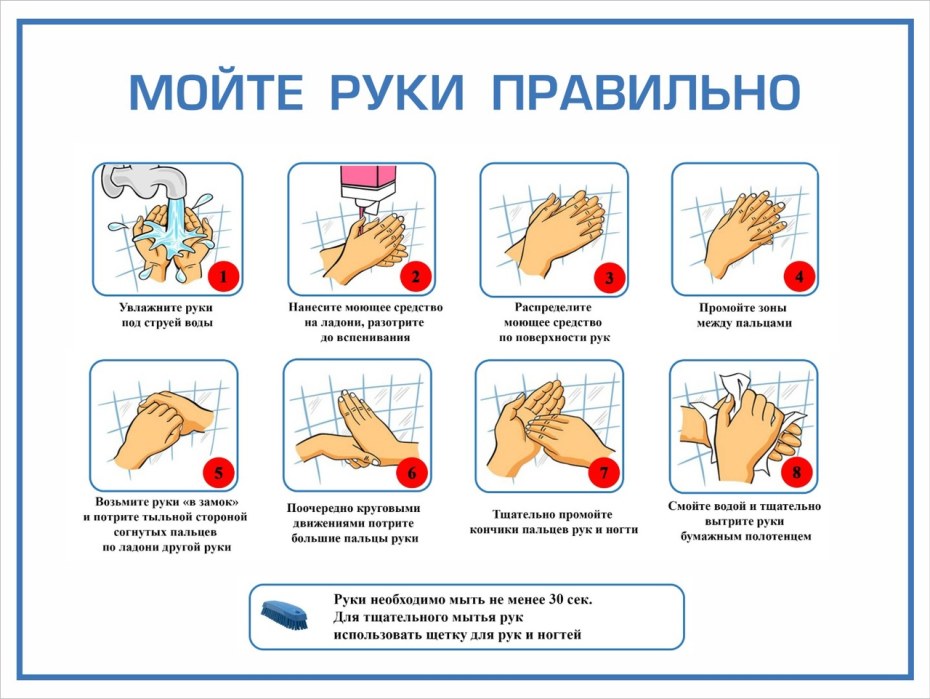 МОЙТЕ РУКИ ПРАВИЛЬНО

1
Увлажните руки под струей воды

2
Нанесите моющее средство на ладони, разотрите до вспенивания

3
Распределите моющее средство по поверхности рук

4
Промойте зоны между пальцами

5
Возьмите руки «в замок» и потрите тыльной стороной согнутых пальцев по ладони другой руки

6
Поочередно круговыми движениями потрите большие пальцы руки

7
Тщательно промойте кончики пальцев рук и ногти

8
Смойте водой и тщательно вытрите руки бумажным полотенцем

Руки необходимо мыть не менее 30 сек.
Для тщательного мытья рук использовать щетку для рук и ногтей